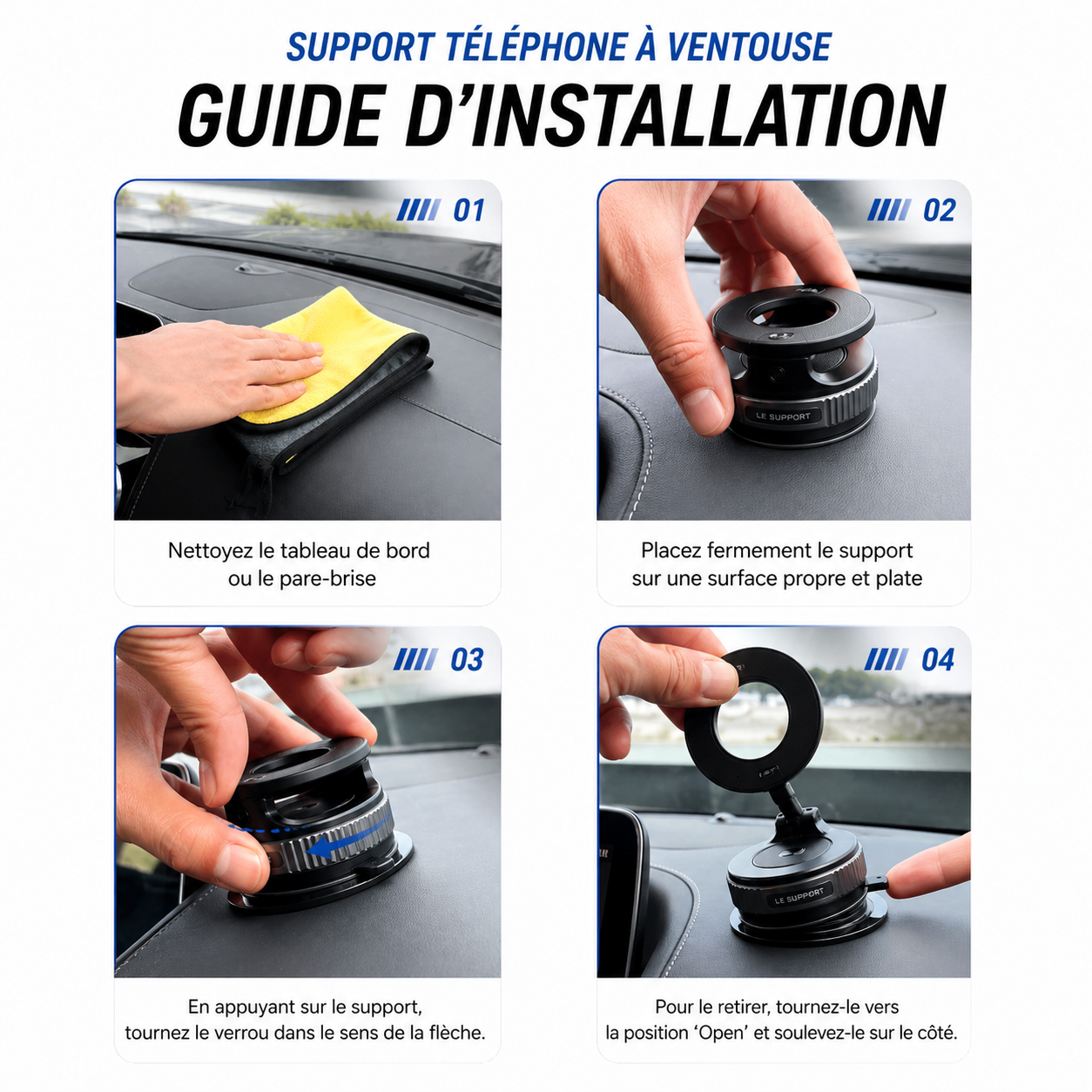 SUPPORT TÉLÉPHONE À VENTOUSE

GUIDE D'INSTALLATION

01

Nettoyez le tableau de bord ou le pare-brise

02

LE SUPPORT

Placez fermement le support sur une surface propre et plate

03

En appuyant sur le support, tournez le verrou dans le sens de la flèche.

04

LE SUPPORT

Pour le retirer, tournez-le vers la position 'Open' et soulevez-le sur le côté.